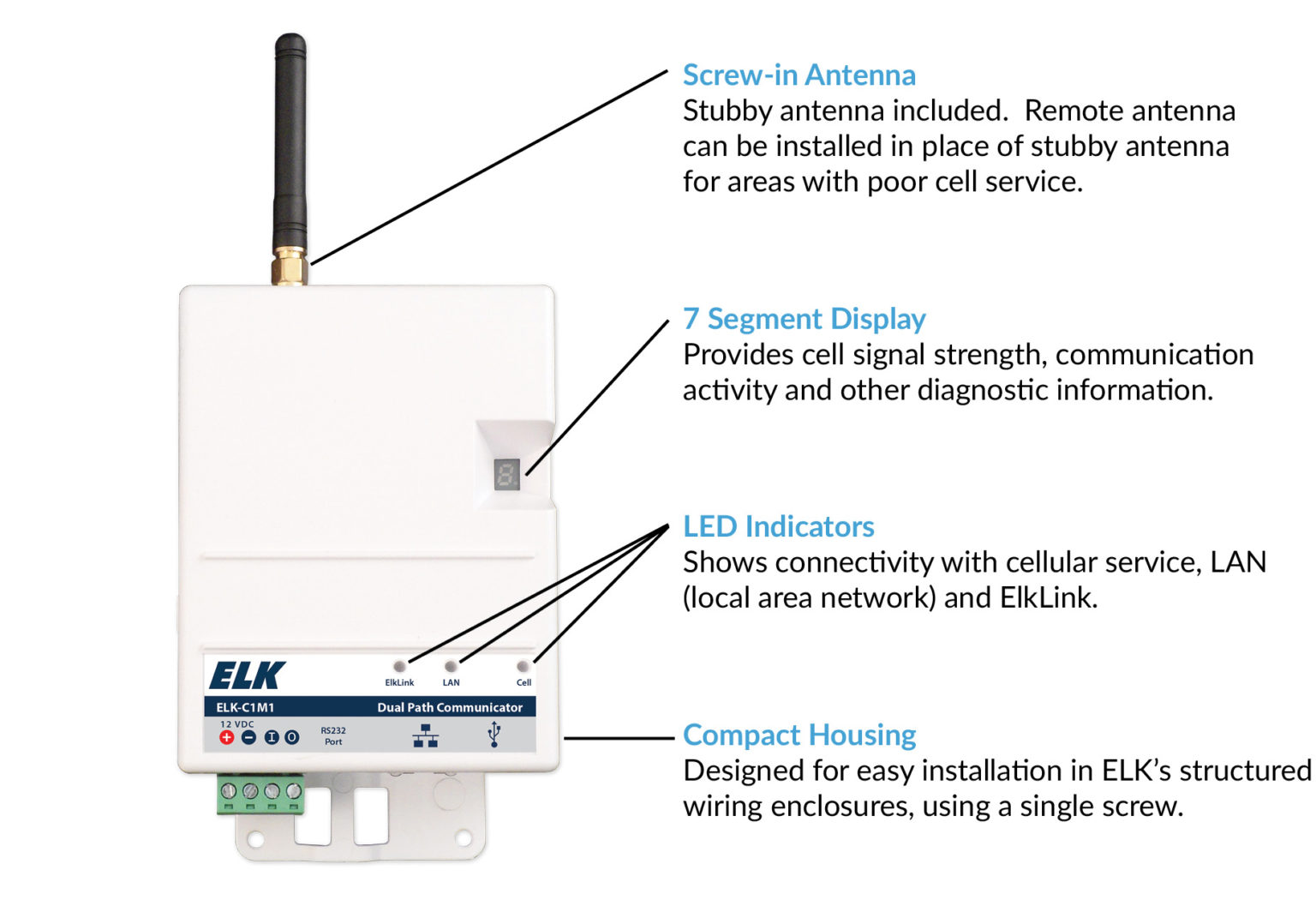 Screw-in Antenna
Stubby antenna included. Remote antenna can be installed in place of stubby antenna for areas with poor cell service.

7 Segment Display
Provides cell signal strength, communication activity and other diagnostic information.

LED Indicators
Shows connectivity with cellular service, LAN (local area network) and ElkLink.

Compact Housing
Designed for easy installation in ELK's structured wiring enclosures, using a single screw.

ELK
ElkLink LAN Cell
ELK-C1M1 Dual Path Communicator
12 VDC
+ − I O
RS232 Port